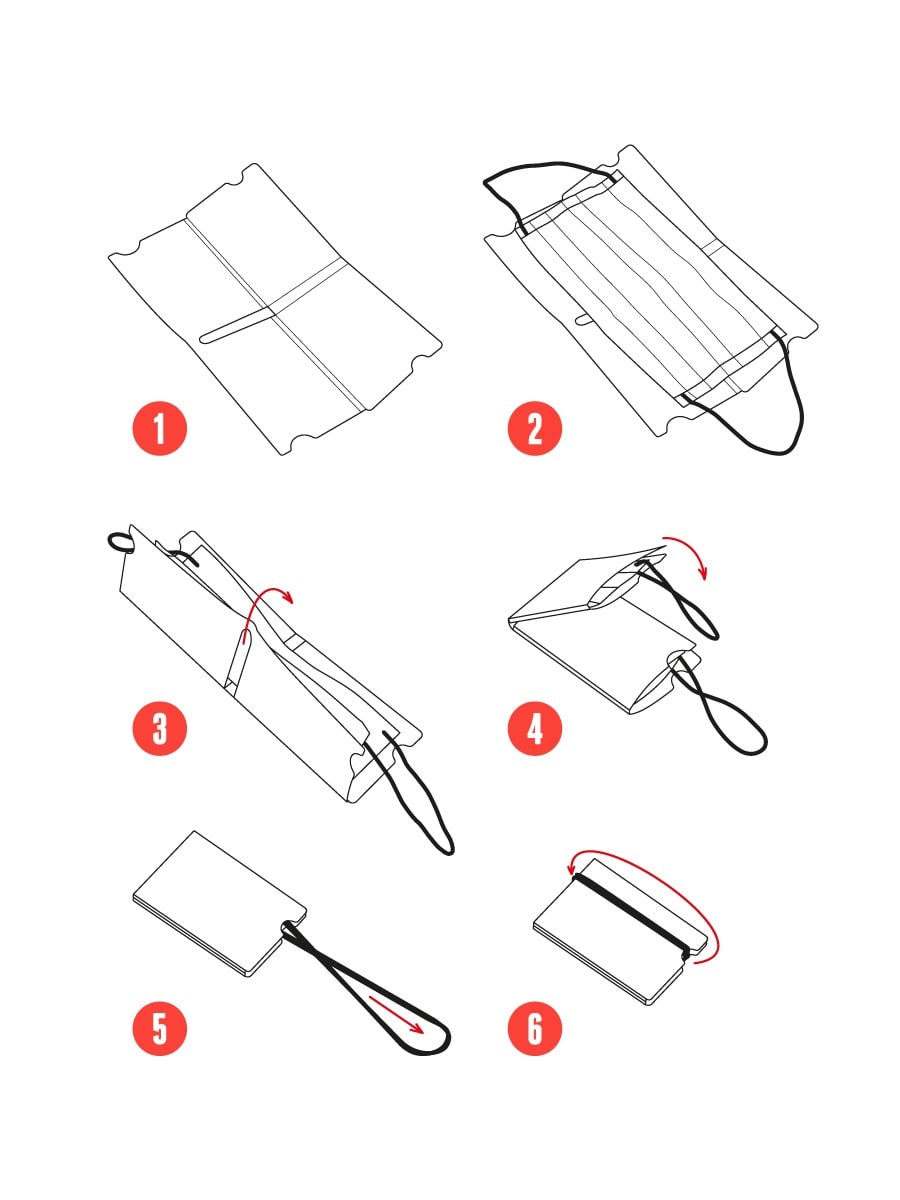 1

2

3

4

5

6